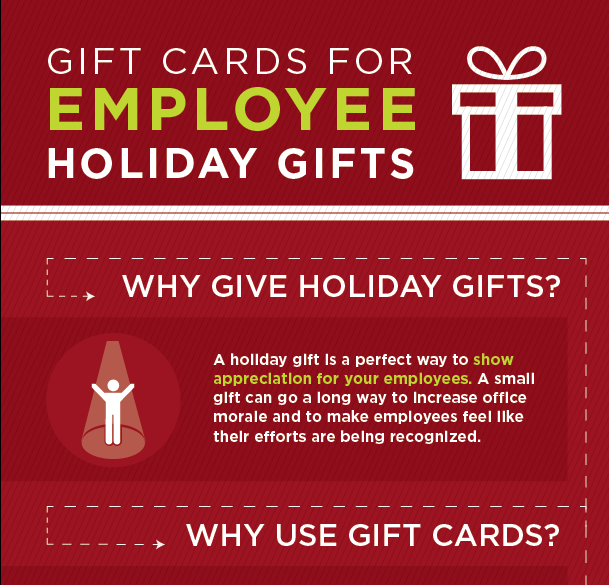 GIFT CARDS FOR
EMPLOYEE
HOLIDAY GIFTS

WHY GIVE HOLIDAY GIFTS?

A holiday gift is a perfect way to show appreciation for your employees. A small gift can go a long way to increase office morale and to make employees feel like their efforts are being recognized.

WHY USE GIFT CARDS?