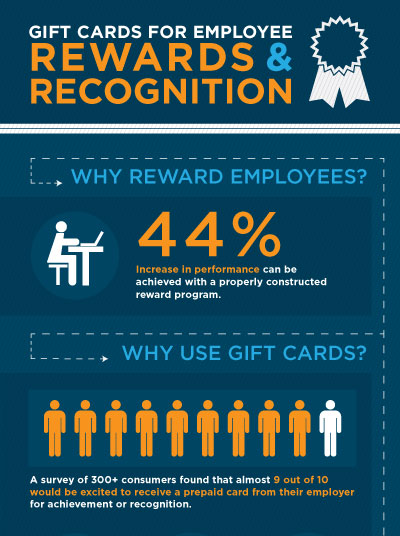 GIFT CARDS FOR EMPLOYEE
REWARDS &
RECOGNITION

WHY REWARD EMPLOYEES?

44%

Increase in performance can be achieved with a properly constructed reward program.

WHY USE GIFT CARDS?

A survey of 300+ consumers found that almost 9 out of 10 would be excited to receive a prepaid card from their employer for achievement or recognition.